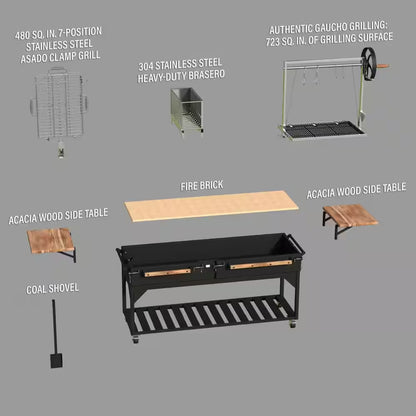 480 SQ. IN. 7-POSITION STAINLESS STEEL ASADO CLAMP GRILL

304 STAINLESS STEEL HEAVY-DUTY BRASERO

AUTHENTIC GAUCHO GRILLING: 723 SQ. IN. OF GRILLING SURFACE

FIRE BRICK

ACACIA WOOD SIDE TABLE

ACACIA WOOD SIDE TABLE

COAL SHOVEL